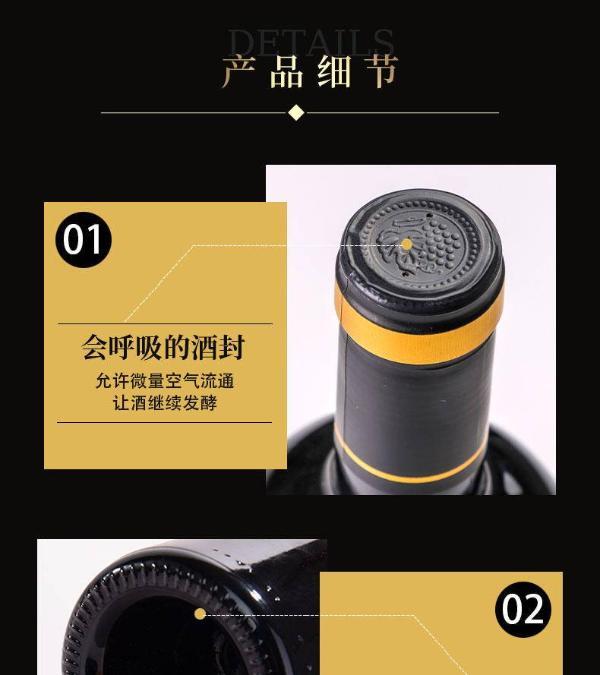 DETAILS
产品细节

01

会呼吸的酒封
允许微量空气流通
让酒继续发酵

02